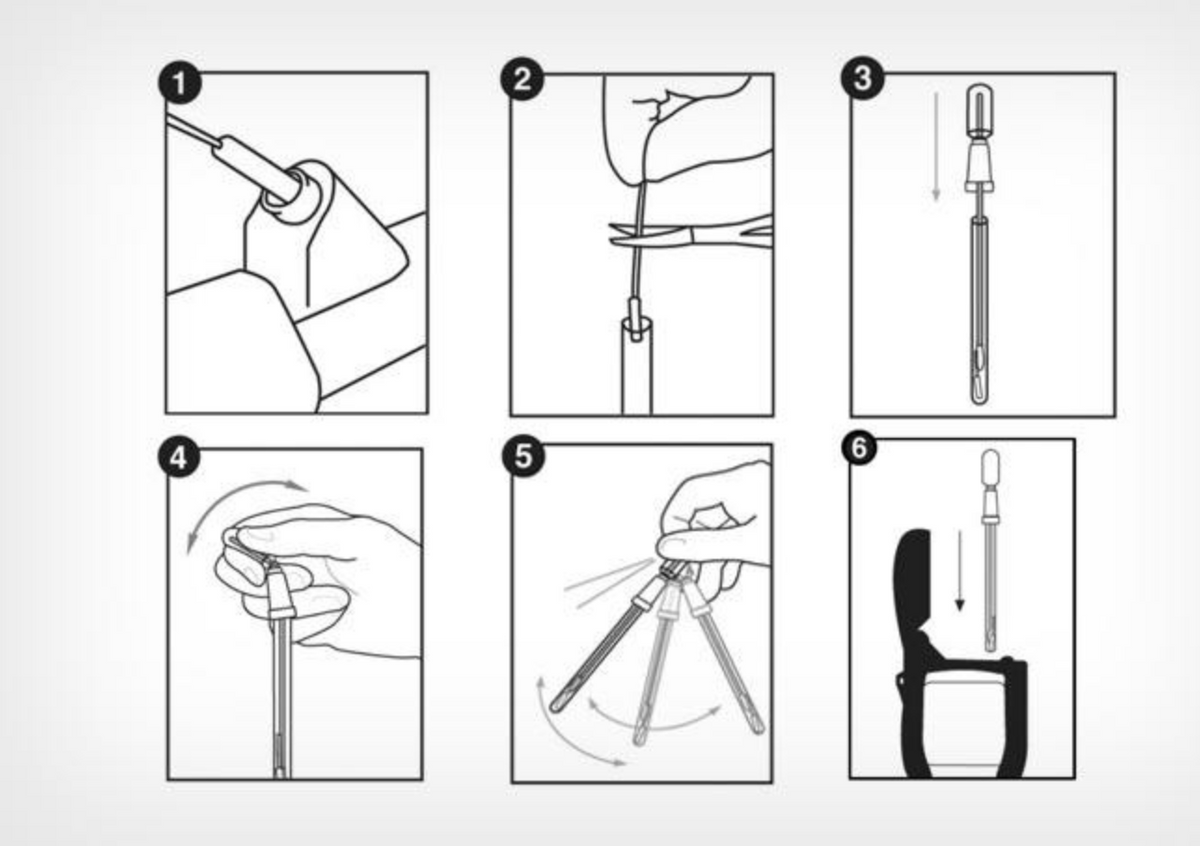 1

2

3

4

5

6